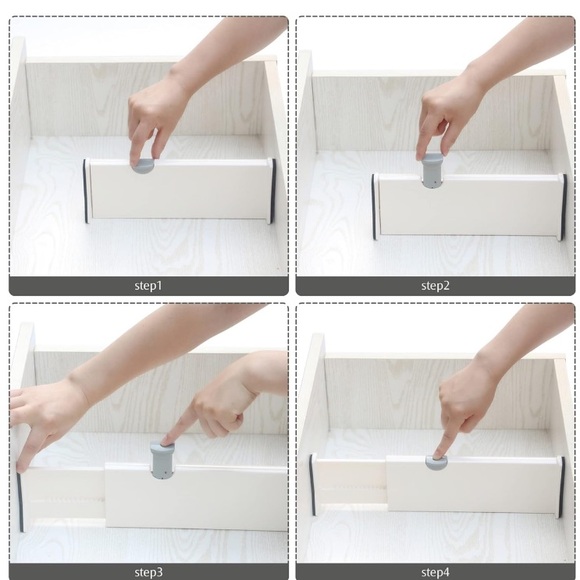 step1

step2

step3

step4